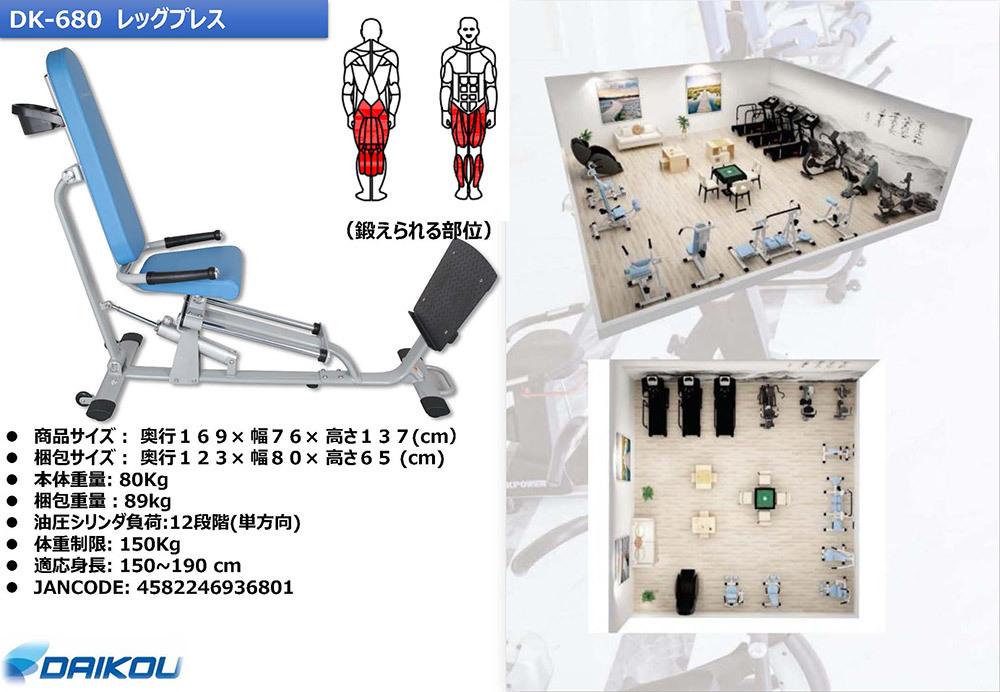 DK-680 レッグプレス

（鍛えられる部位）

● 商品サイズ： 奥行１６９× 幅７６× 高さ１３７(cm)
● 梱包サイズ： 奥行１２３× 幅８０× 高さ６５ (cm)
● 本体重量: 80Kg
● 梱包重量 : 89kg
● 油圧シリンダ負荷:12段階(単方向)
● 体重制限: 150Kg
● 適応身長: 150~190 cm
● JANCODE: 4582246936801

DAIKOU